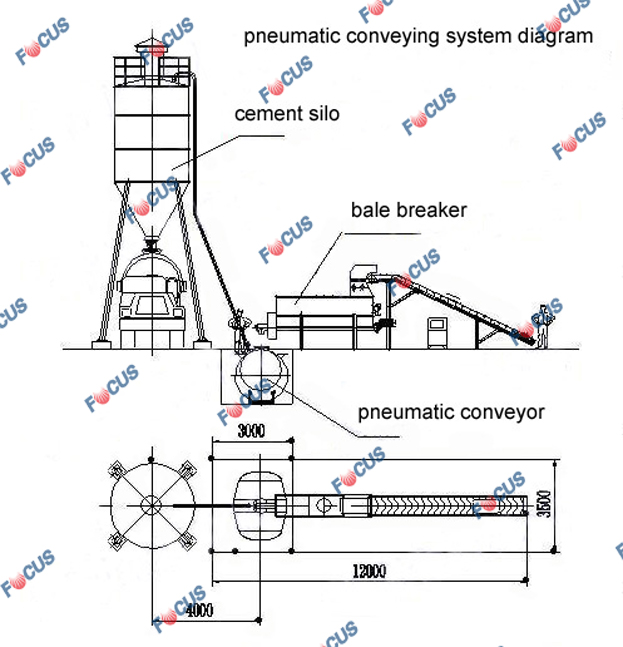 pneumatic conveying system diagram

cement silo

bale breaker

pneumatic conveyor

3000

3500

12000

4000

FOCUS